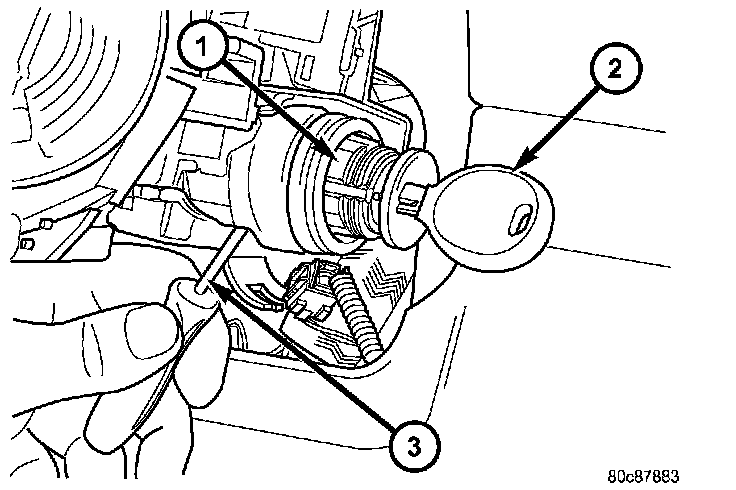 1
2
3
80c87883