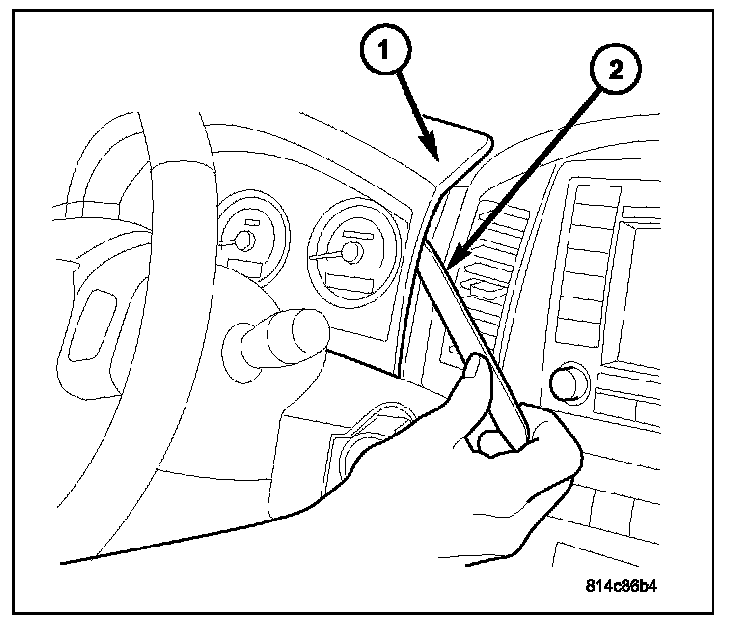 1
2
814c86b4