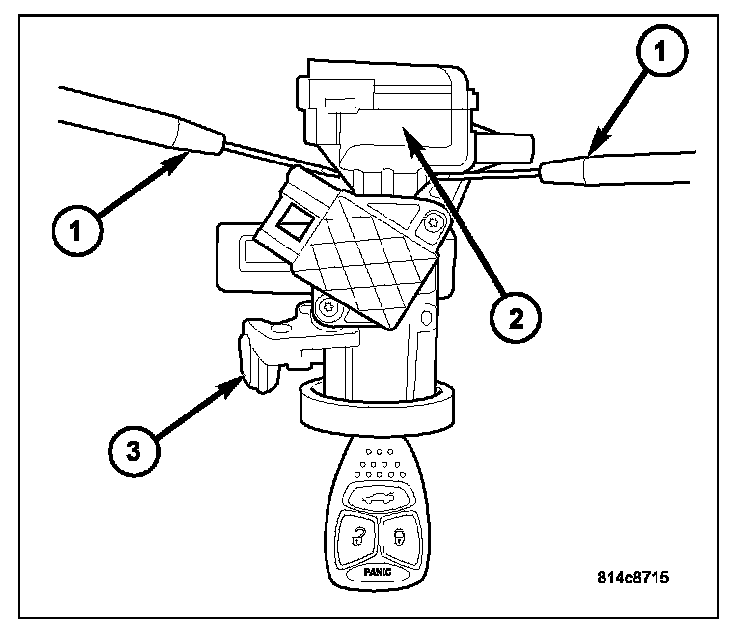 1
1
2
3
PANIC
814c8715