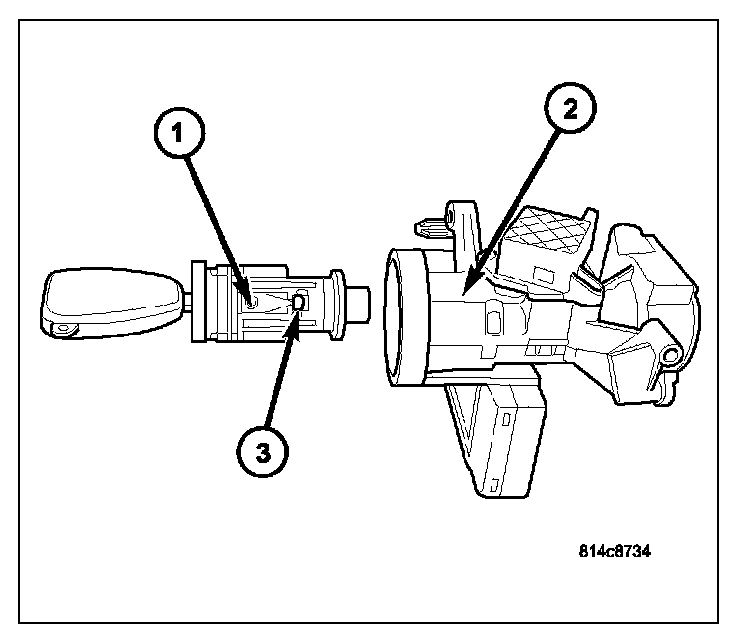 1
2
3
814c8734