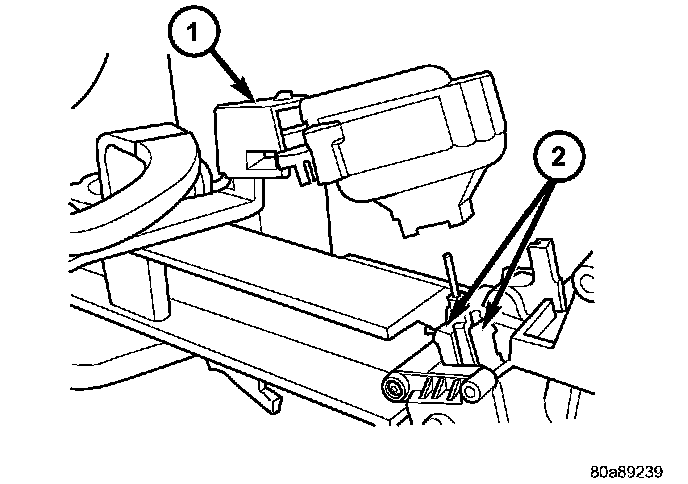 1
2
80a89239