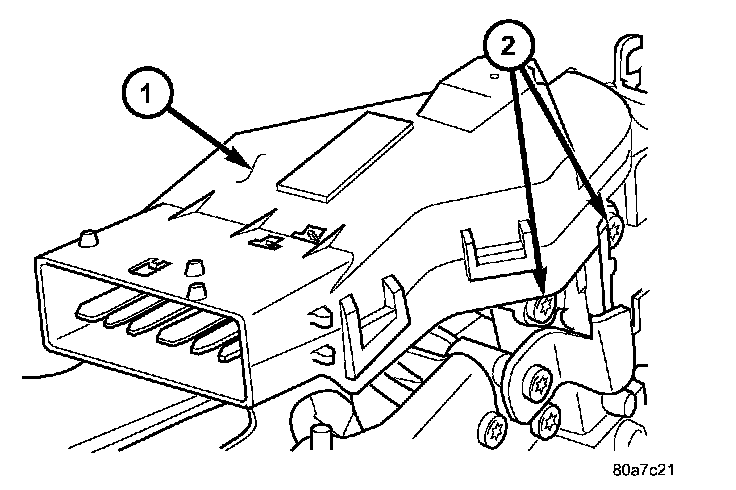 1
2
80a7c21