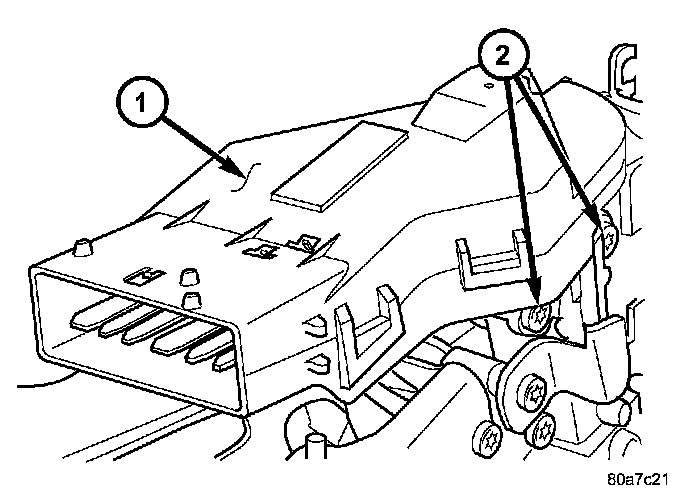 1

2

80a7c21