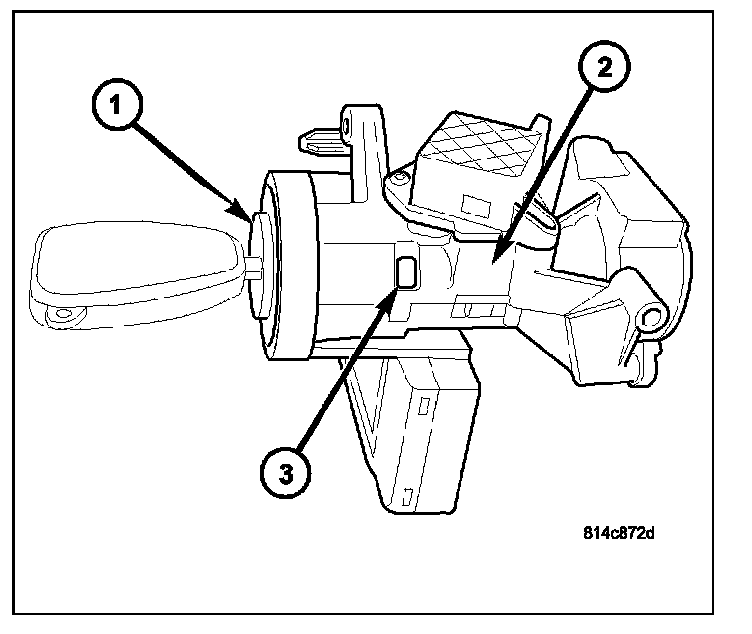 1
2
3
814c872d