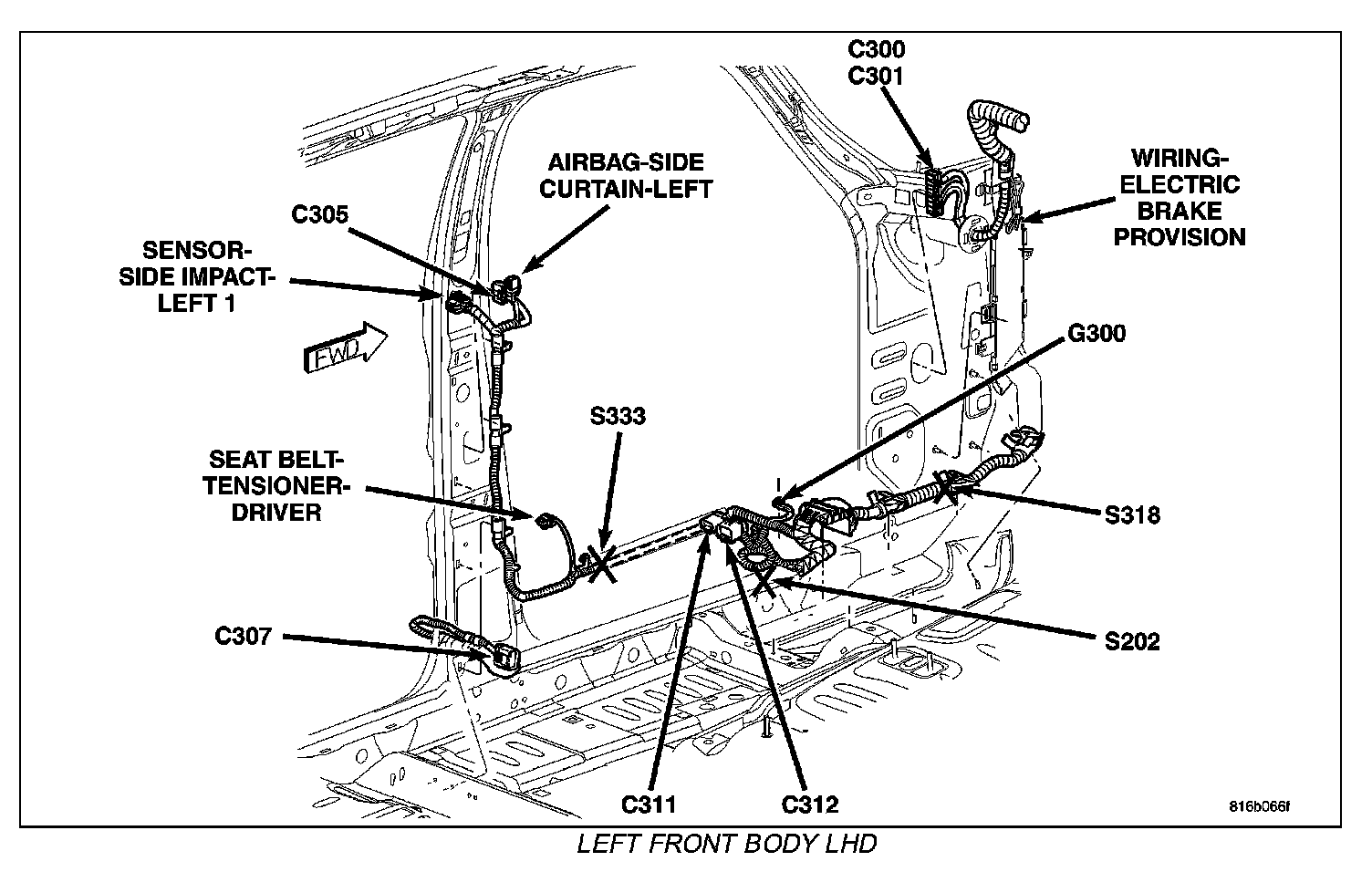 C300
C301

AIRBAG-SIDE CURTAIN-LEFT

WIRING-ELECTRIC BRAKE PROVISION

C305

SENSOR-SIDE IMPACT-LEFT 1

FWD

G300

S333

SEAT BELT-TENSIONER-DRIVER

S318

C307

S202

C311

C312

816b066f

LEFT FRONT BODY LHD