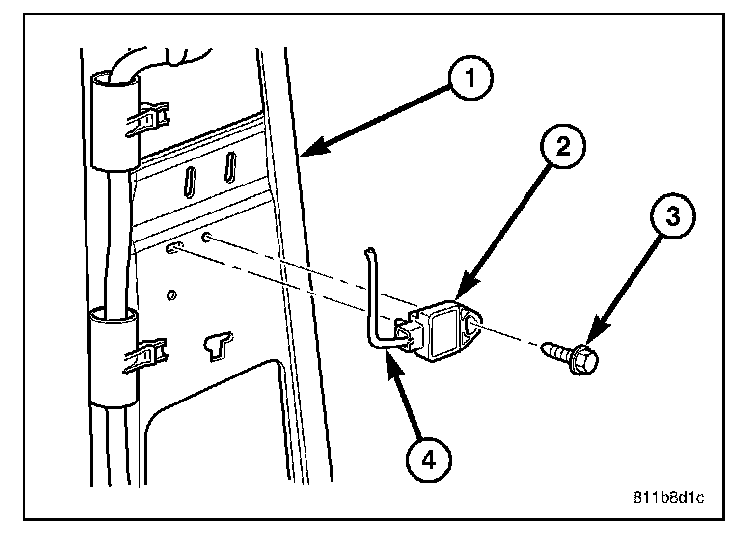 1
2
3
4
811b8d1c