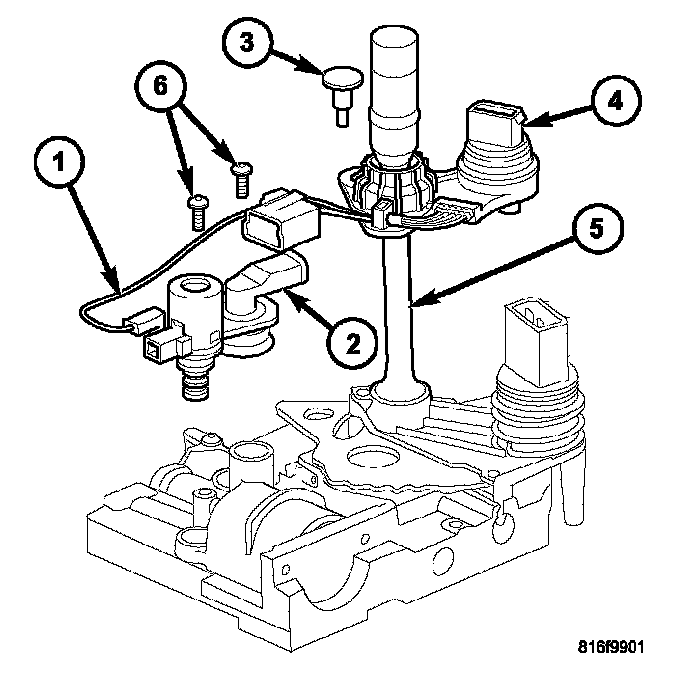 3
6
4
1
5
2
816f9901