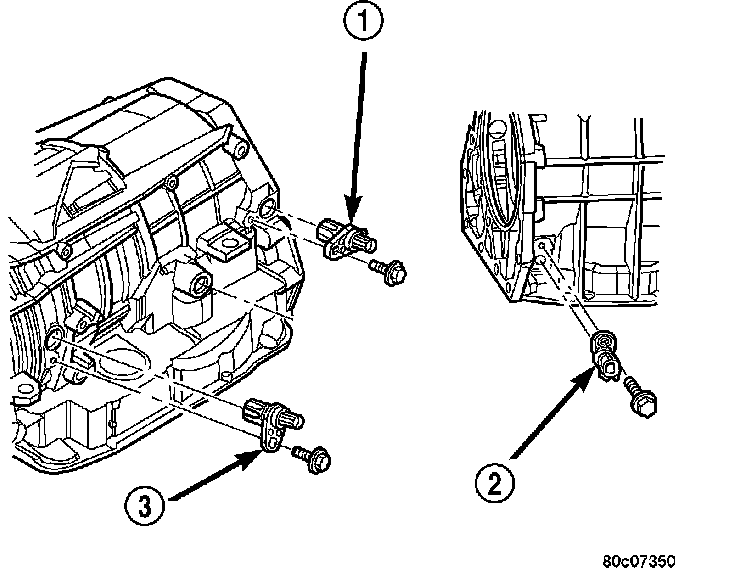 1
2
3
80c07350