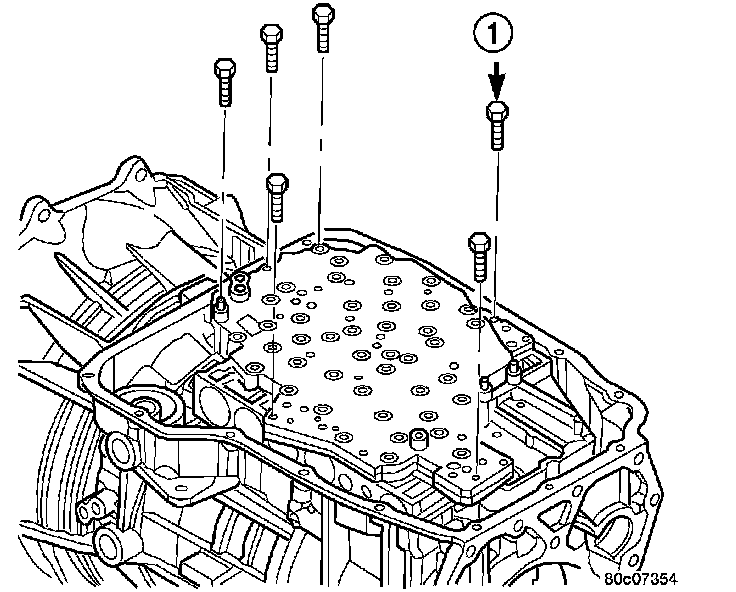 1

80c07354