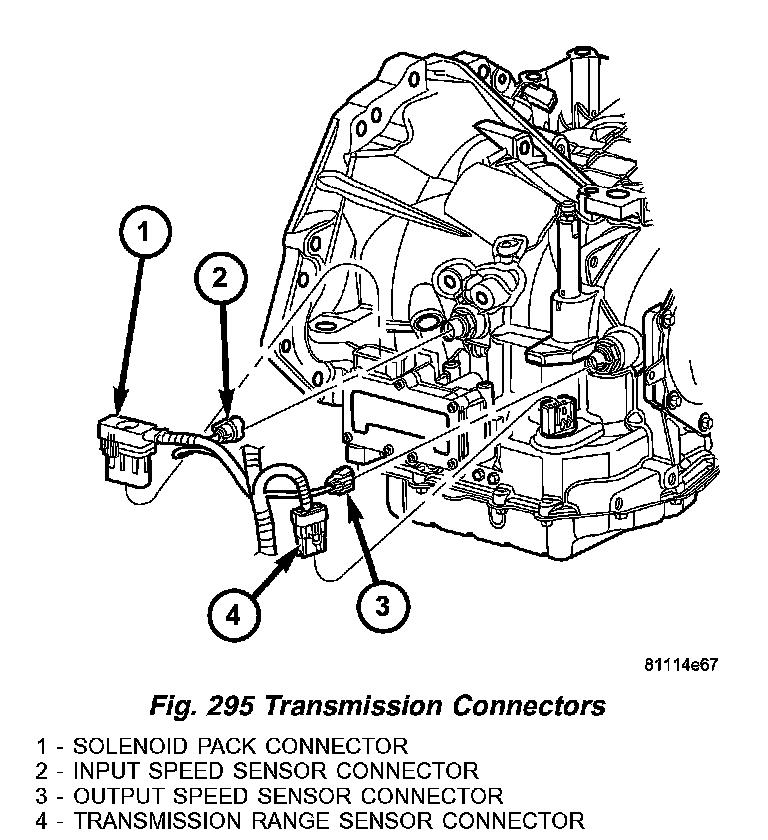 1
2
4
3

81114e67

Fig. 295 Transmission Connectors

1 - SOLENOID PACK CONNECTOR
2 - INPUT SPEED SENSOR CONNECTOR
3 - OUTPUT SPEED SENSOR CONNECTOR
4 - TRANSMISSION RANGE SENSOR CONNECTOR