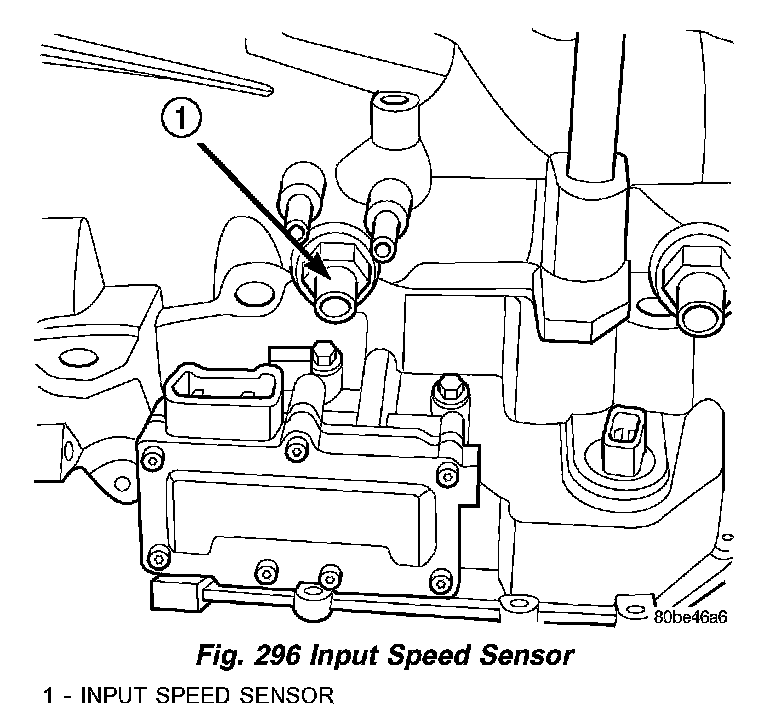 1

80be46a6

Fig. 296 Input Speed Sensor

1 - INPUT SPEED SENSOR