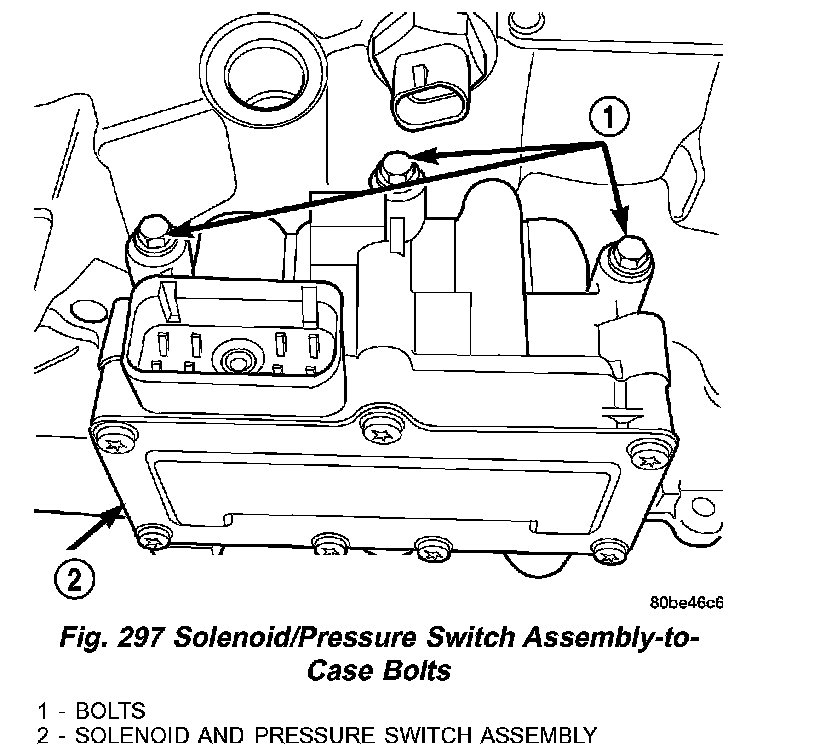 1

2

80be46c6

Fig. 297 Solenoid/Pressure Switch Assembly-to-Case Bolts

1 - BOLTS
2 - SOLENOID AND PRESSURE SWITCH ASSEMBLY