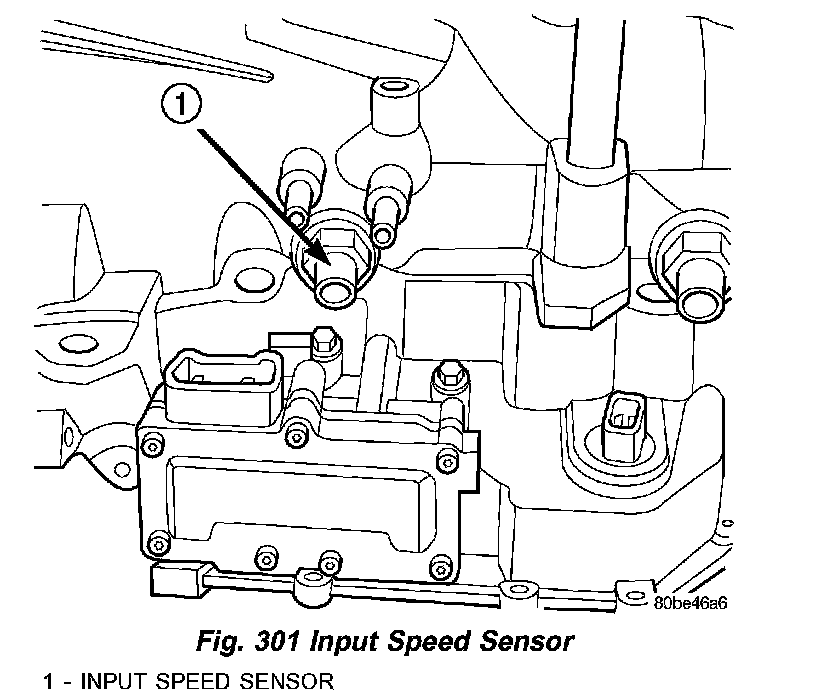 1

80be46a6

Fig. 301 Input Speed Sensor

1 - INPUT SPEED SENSOR