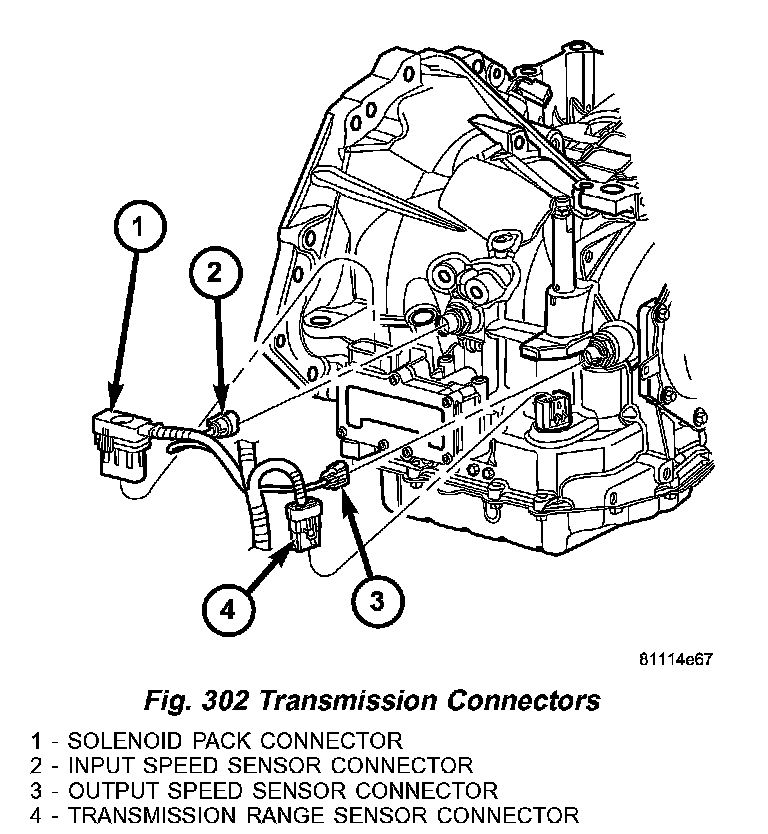 1

2

4

3

81114e67

Fig. 302 Transmission Connectors

1 - SOLENOID PACK CONNECTOR
2 - INPUT SPEED SENSOR CONNECTOR
3 - OUTPUT SPEED SENSOR CONNECTOR
4 - TRANSMISSION RANGE SENSOR CONNECTOR