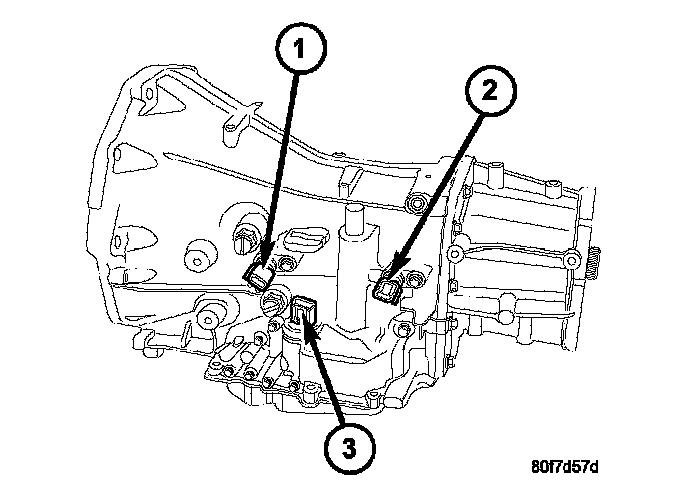 1
2
3
80f7d57d