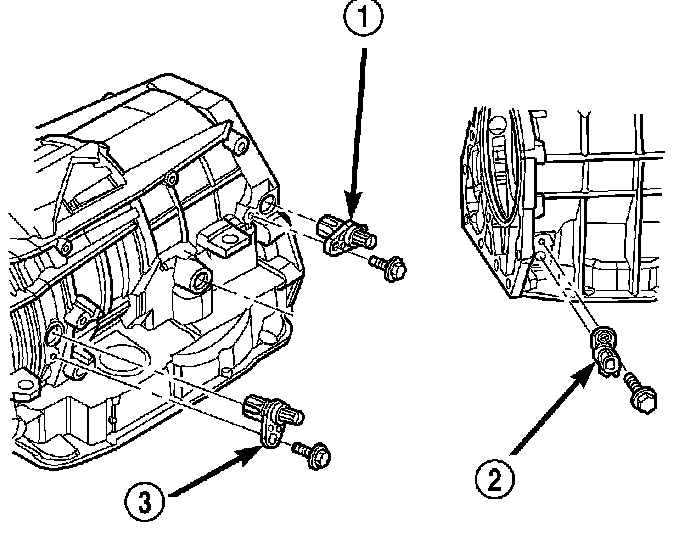 1

2

3