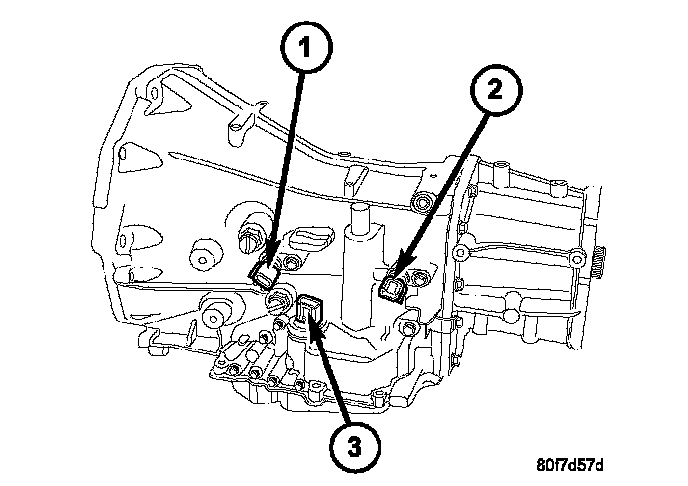 1
2
3
80f7d57d