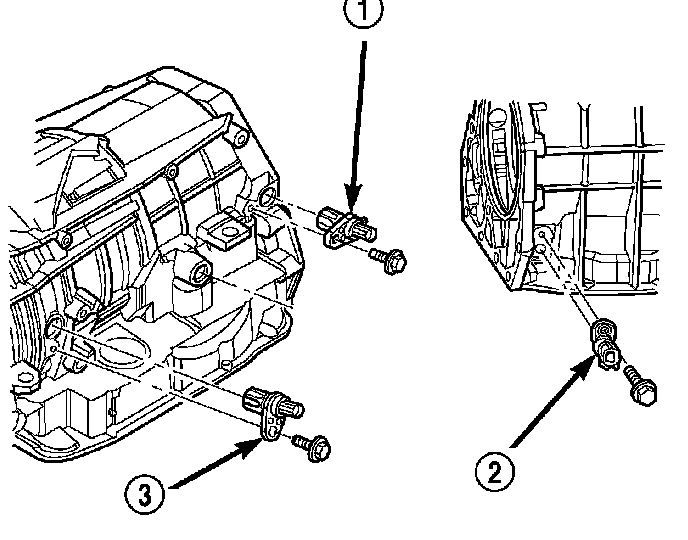 1

2

3