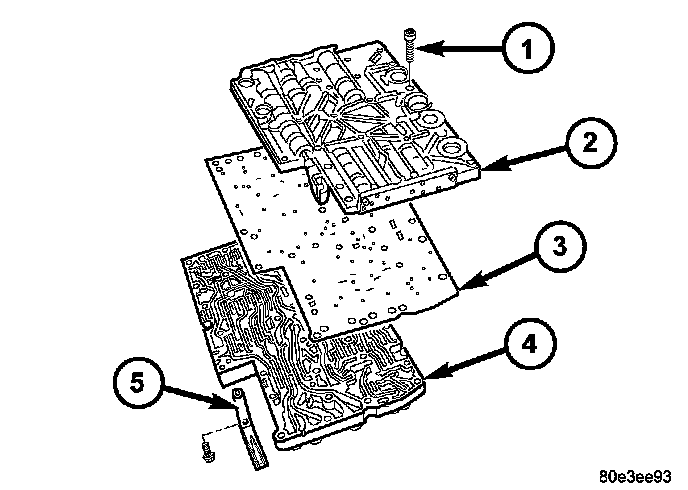 1
2
3
4
5
80e3ee93