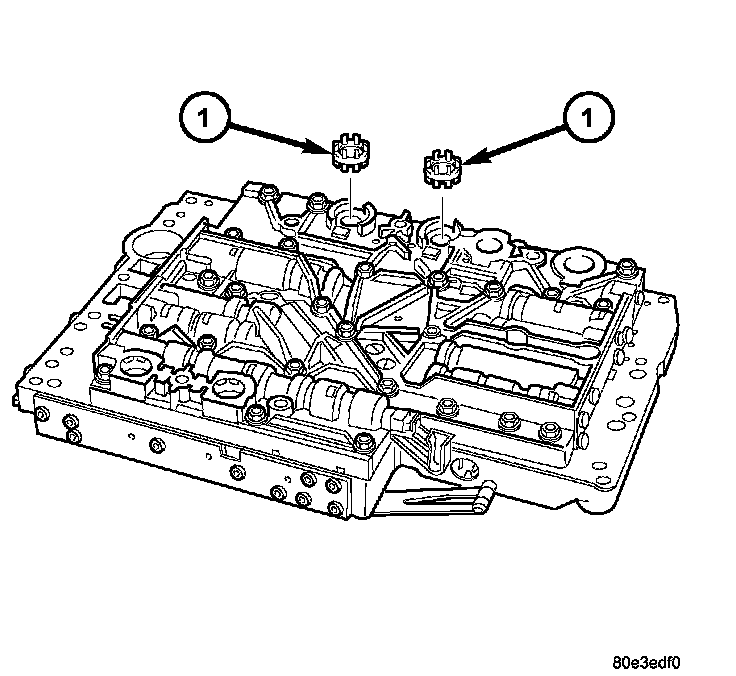 1
1
80e3edf0