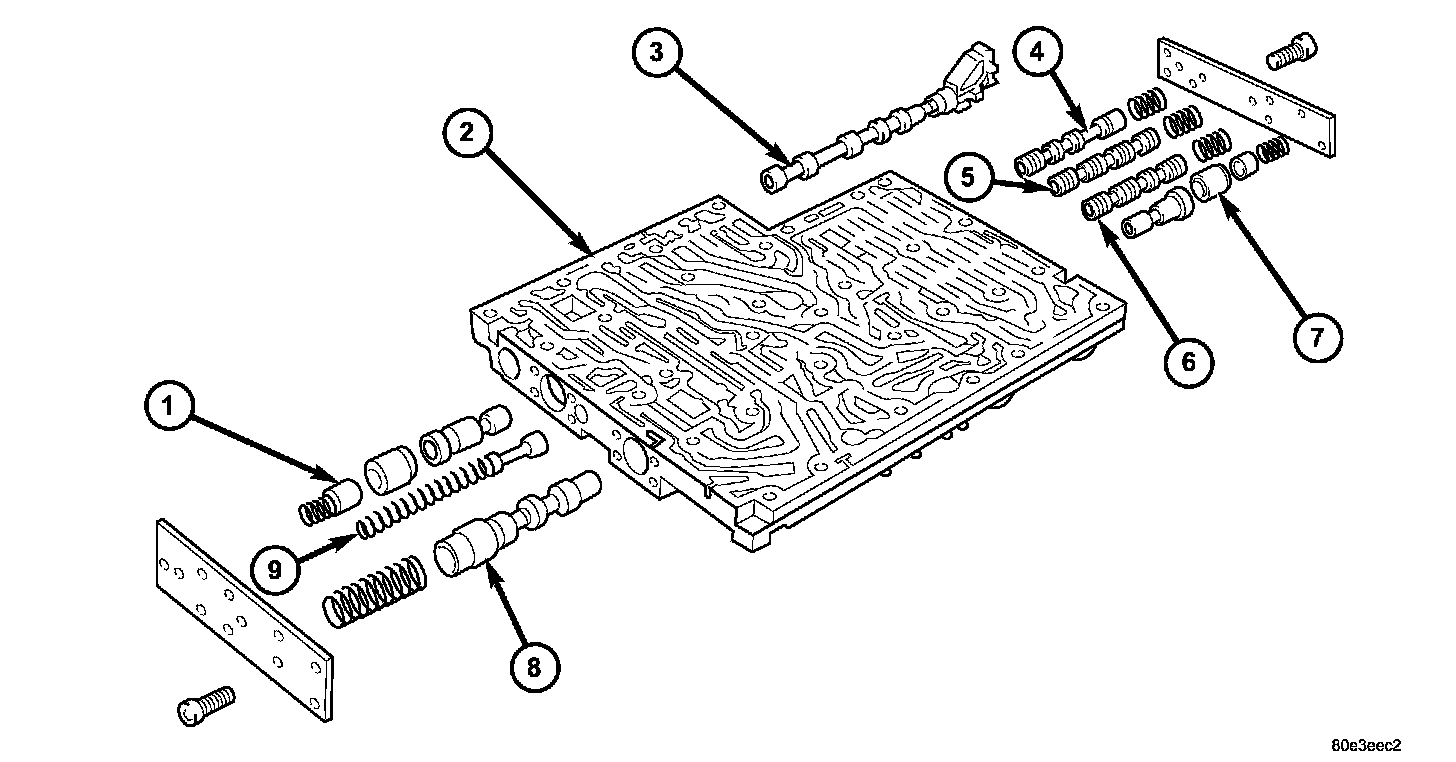 3
4
2
5
6
7
1
9
8
80e3eec2