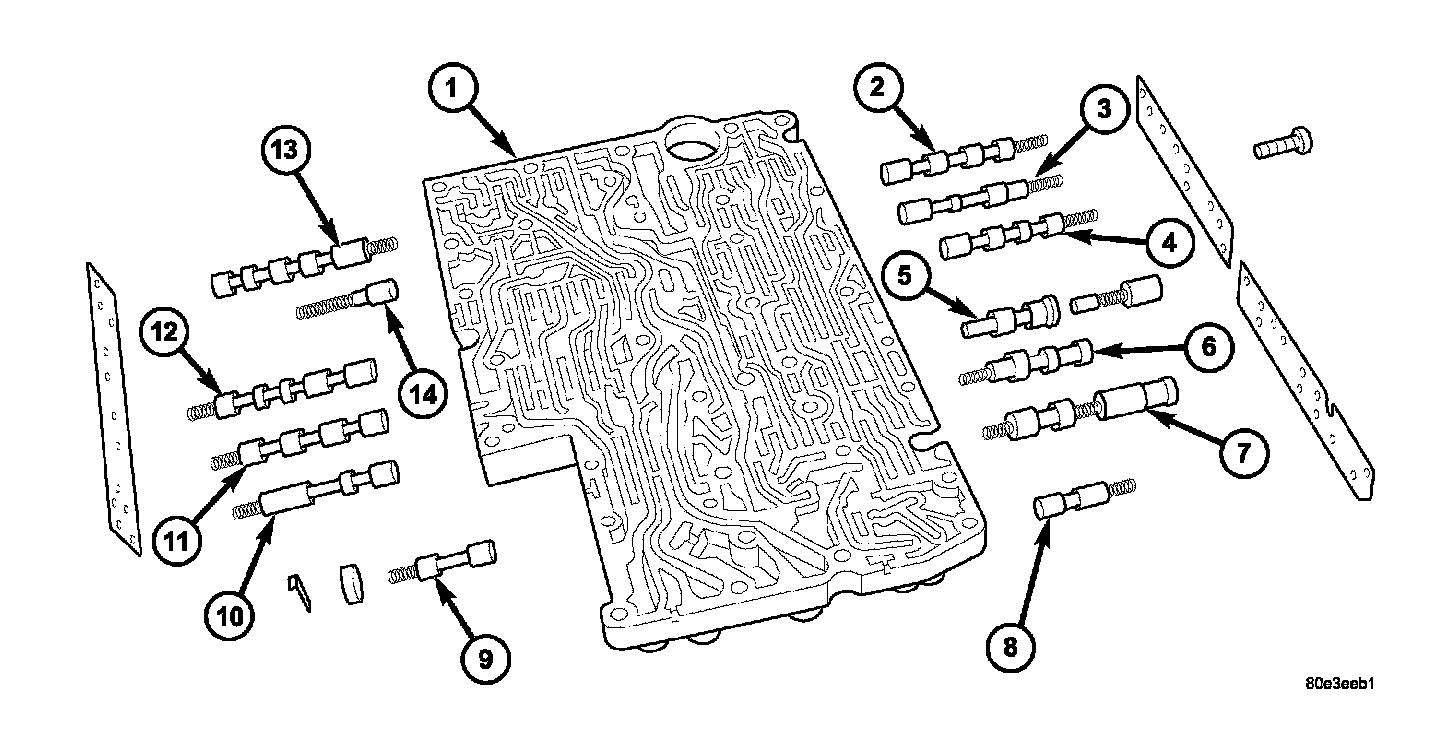 1
2
3
13
4
5
14
12
6
7
11
10
9
8
80e3eeb1