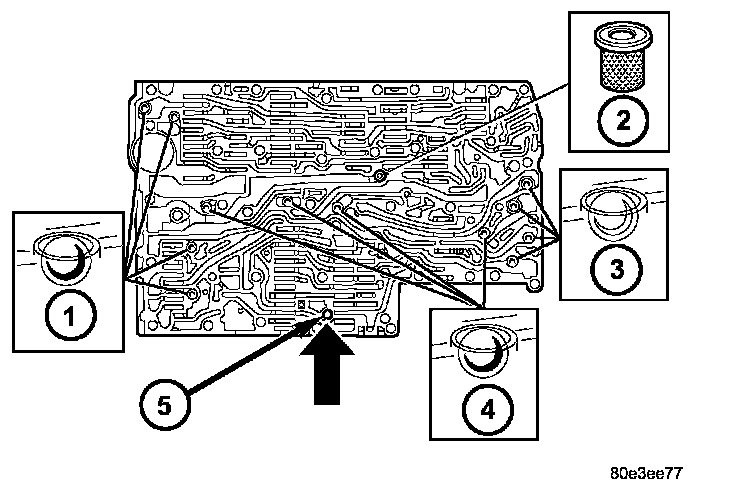 2

3

1

4

5

80e3ee77