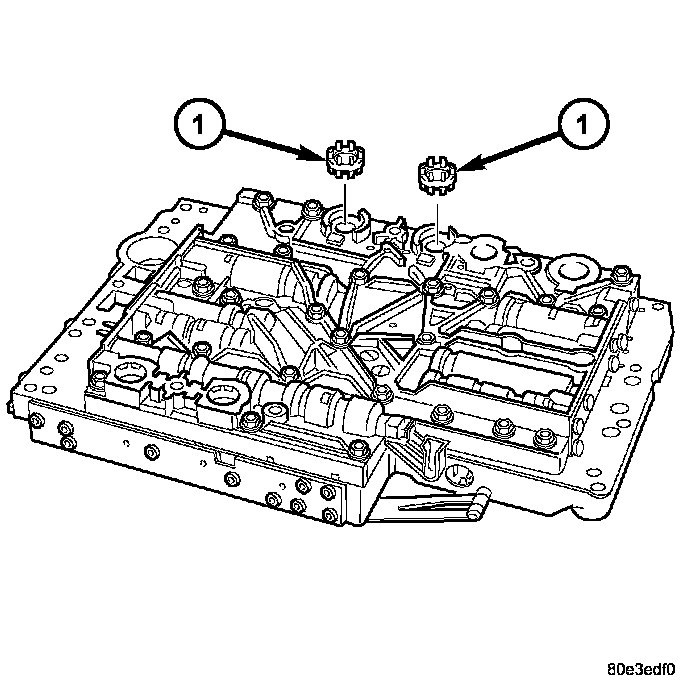 1
1
80e3edf0