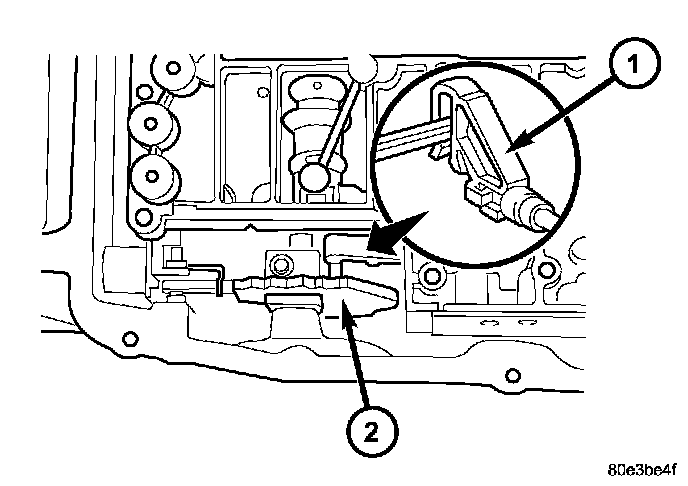 1

2

80e3be4f