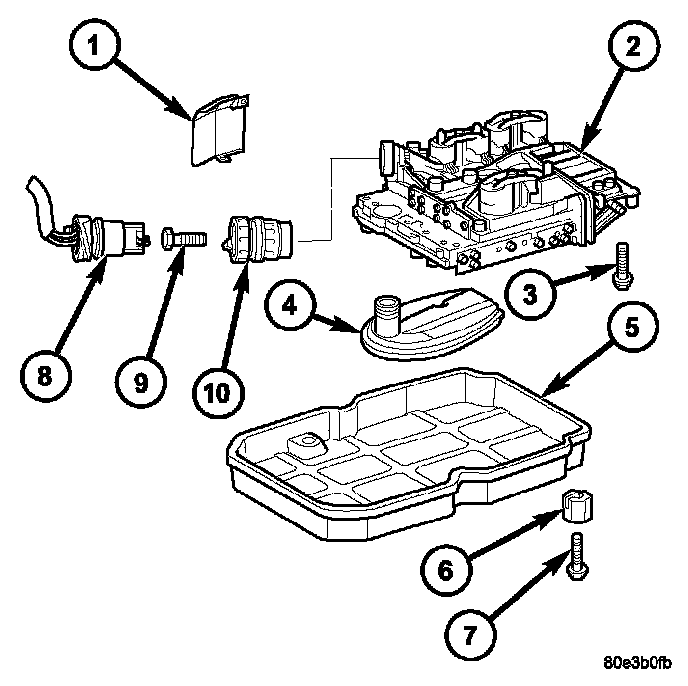 1
2
8
9
10
3
4
5
6
7
80e3b0fb