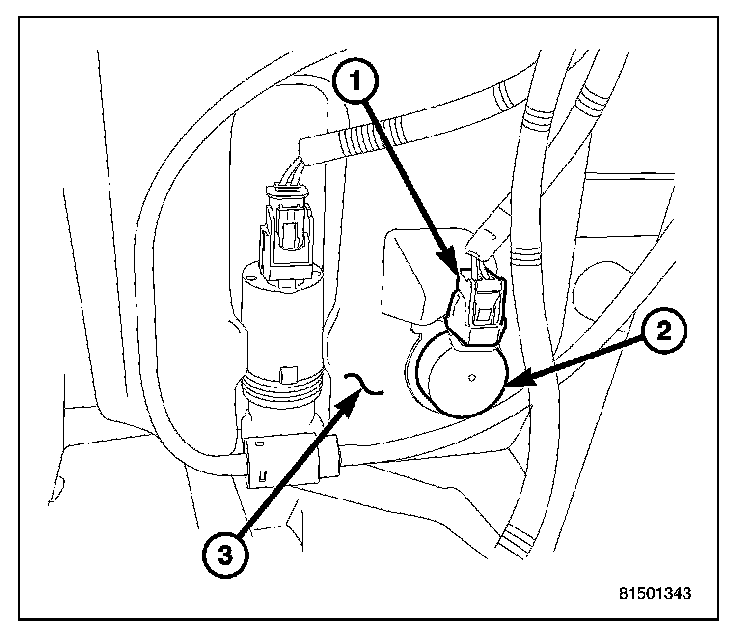 1
2
3
81501343