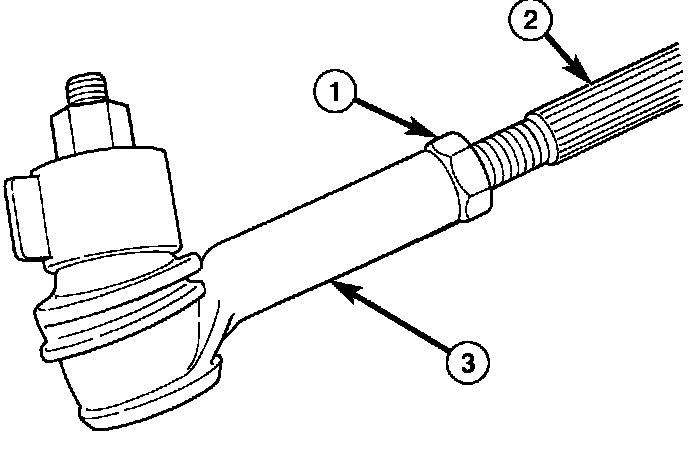 2
1
3