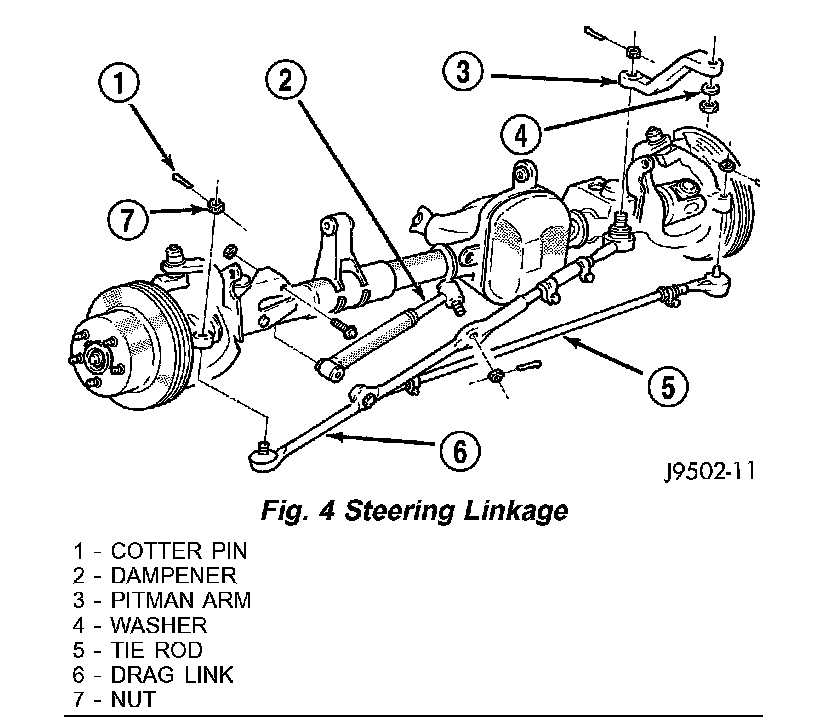 1
2
3
4
7
5
6
J9502-11

Fig. 4 Steering Linkage

1 - COTTER PIN
2 - DAMPENER
3 - PITMAN ARM
4 - WASHER
5 - TIE ROD
6 - DRAG LINK
7 - NUT