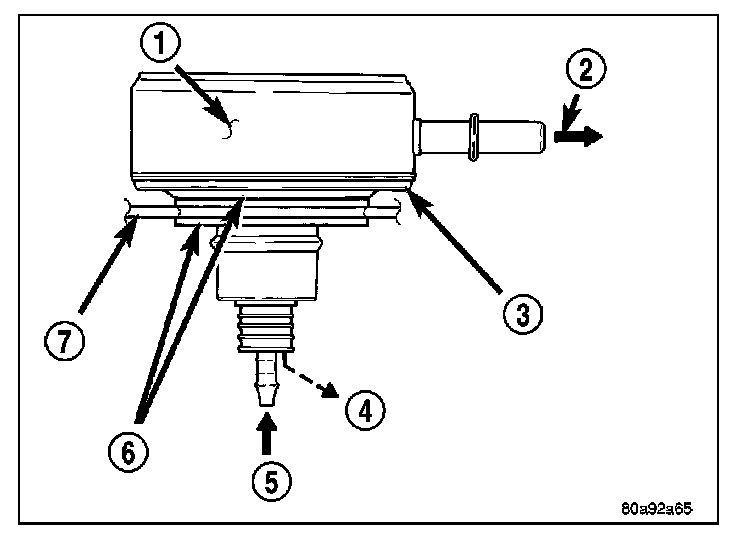 1
2
3
7
6
4
5
80a92a65