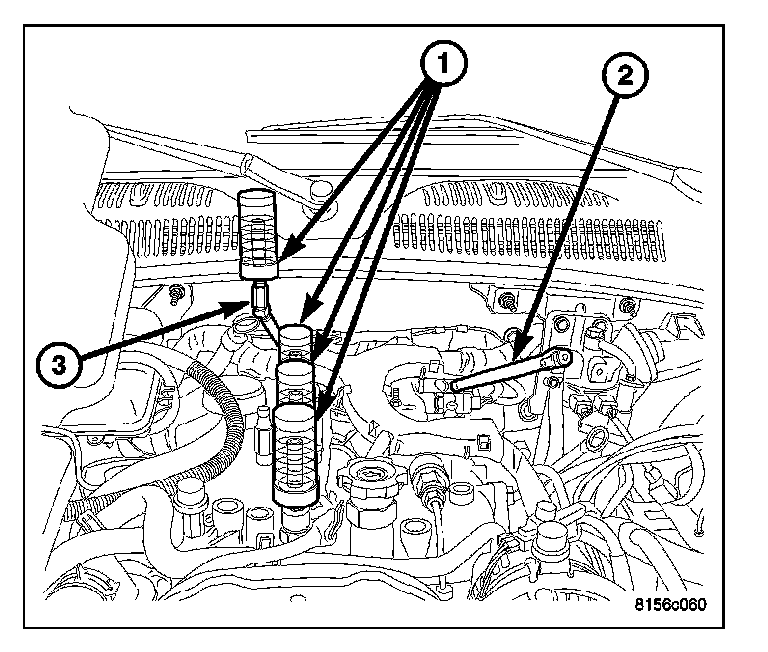 1
2
3
8156c060