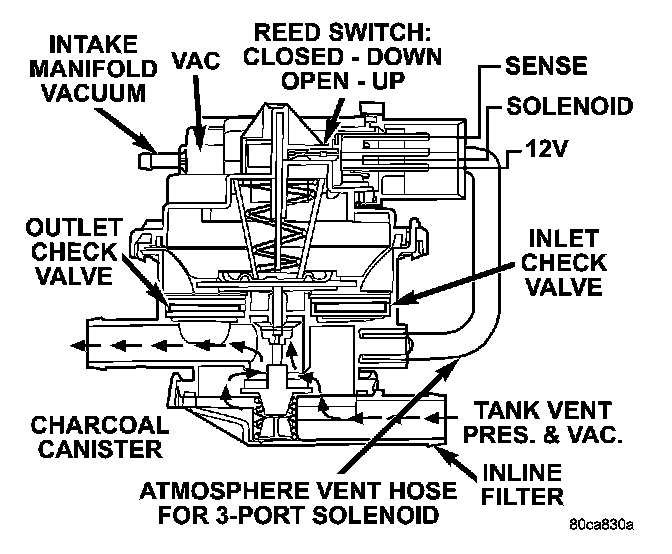 INTAKE MANIFOLD VACUUM

VAC

REED SWITCH: CLOSED - DOWN OPEN - UP

SENSE

SOLENOID

12V

OUTLET CHECK VALVE

INLET CHECK VALVE

CHARCOAL CANISTER

TANK VENT PRES. & VAC.

INLINE FILTER

ATMOSPHERE VENT HOSE FOR 3-PORT SOLENOID

80ca830a