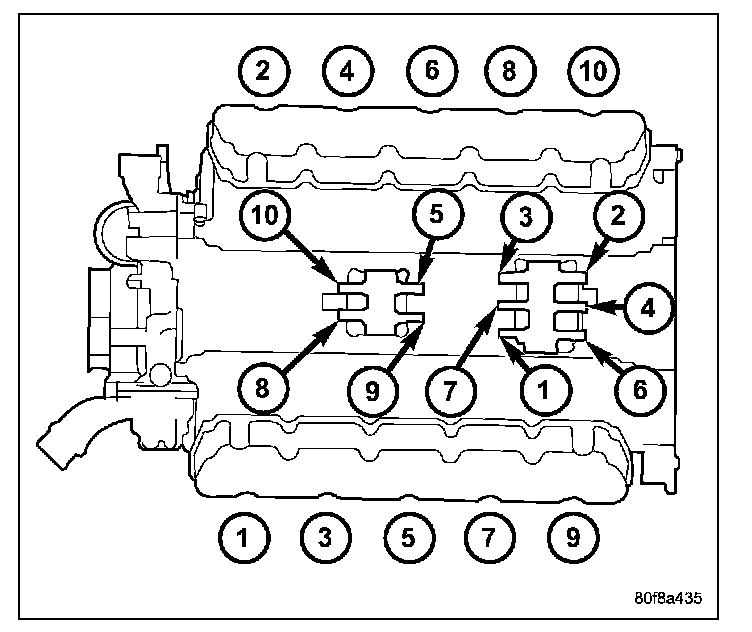 2 4 6 8 10

10 5 3 2

4

8 9 7 1 6

1 3 5 7 9

80f8a435