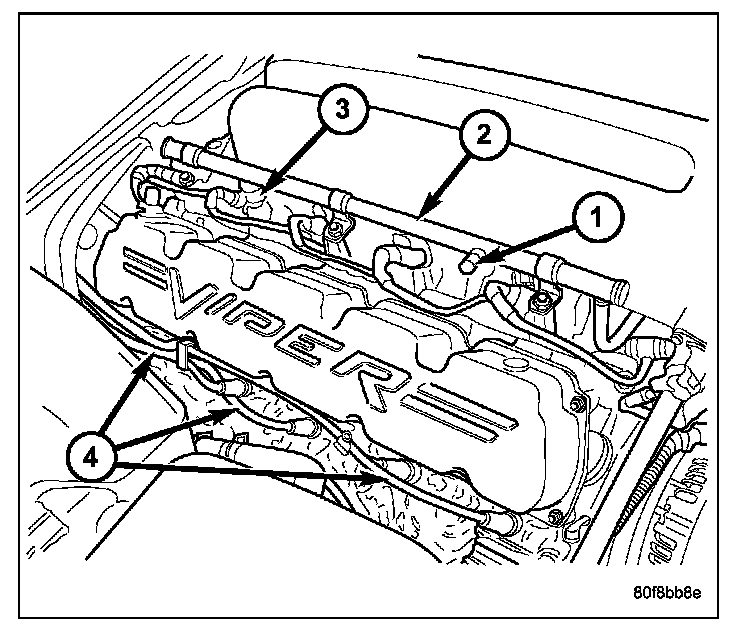 3
2
1
VIPER
4
80f8bb8e