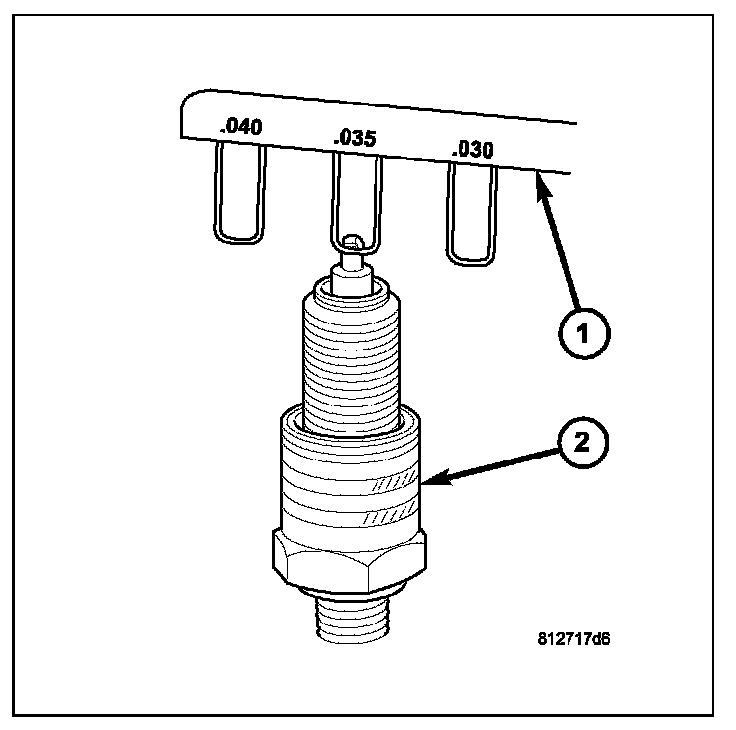 .040
.035
.030
1
2
812717d6