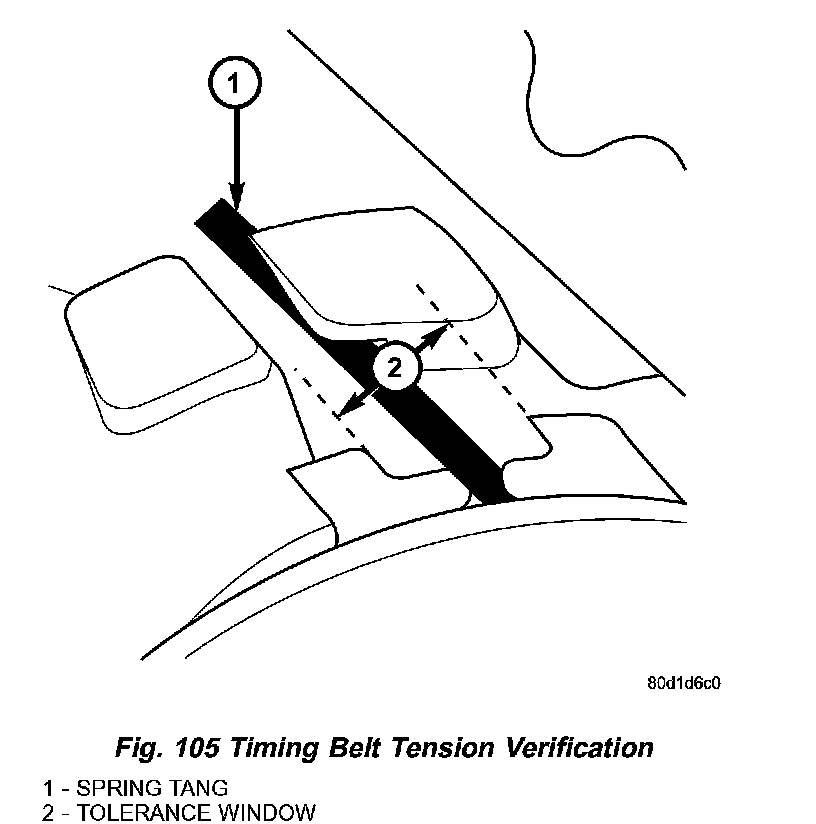 1

2

80d1d6c0

Fig. 105 Timing Belt Tension Verification

1 - SPRING TANG
2 - TOLERANCE WINDOW