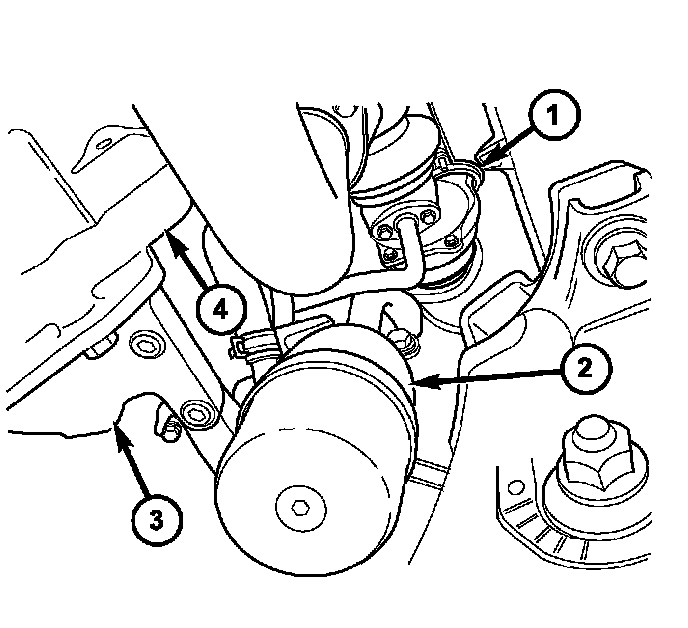 1
4
2
3