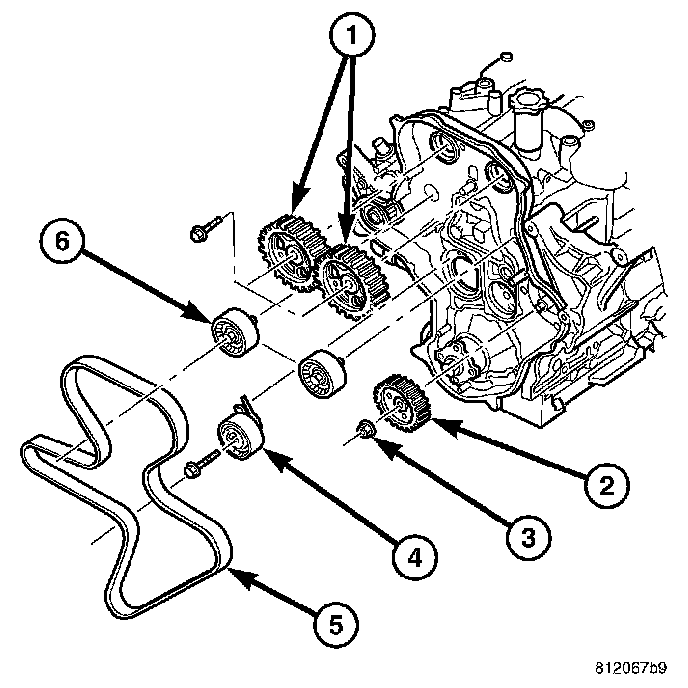 1
6
2
3
4
5
812067b9