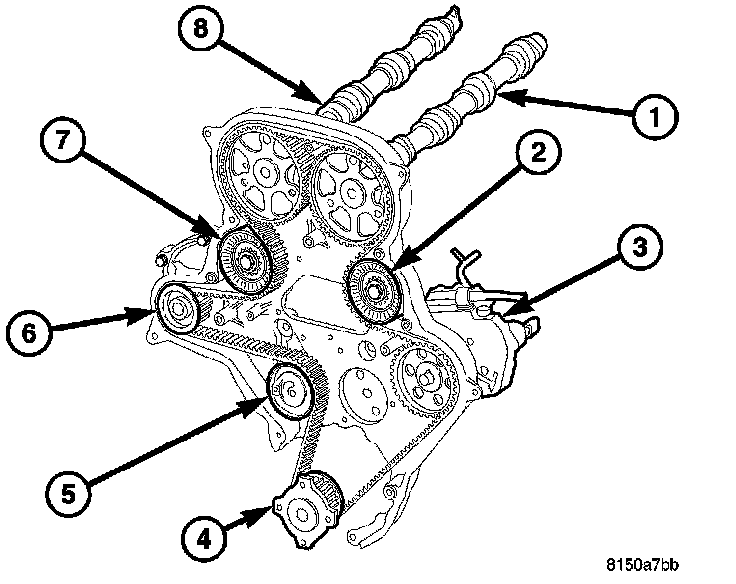 8
1
7
2
3
6
5
4
8150a7bb