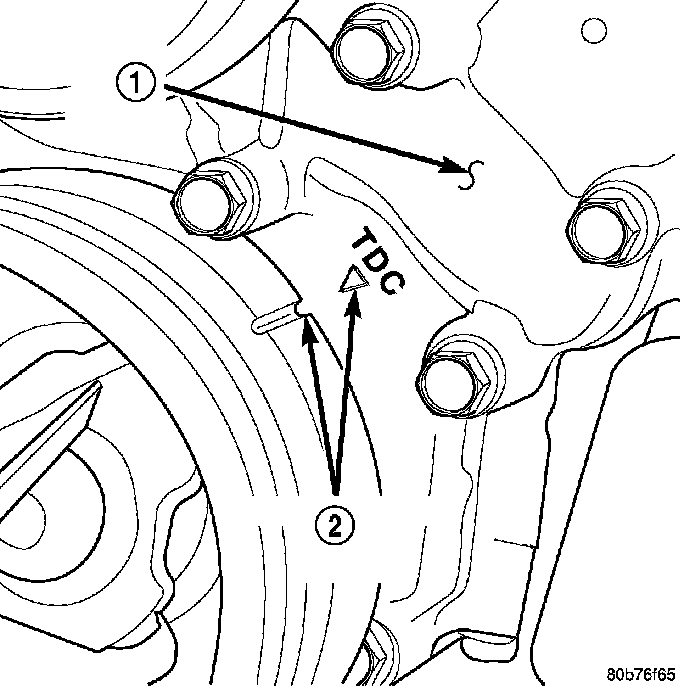 1

TDC

2

80b76f65