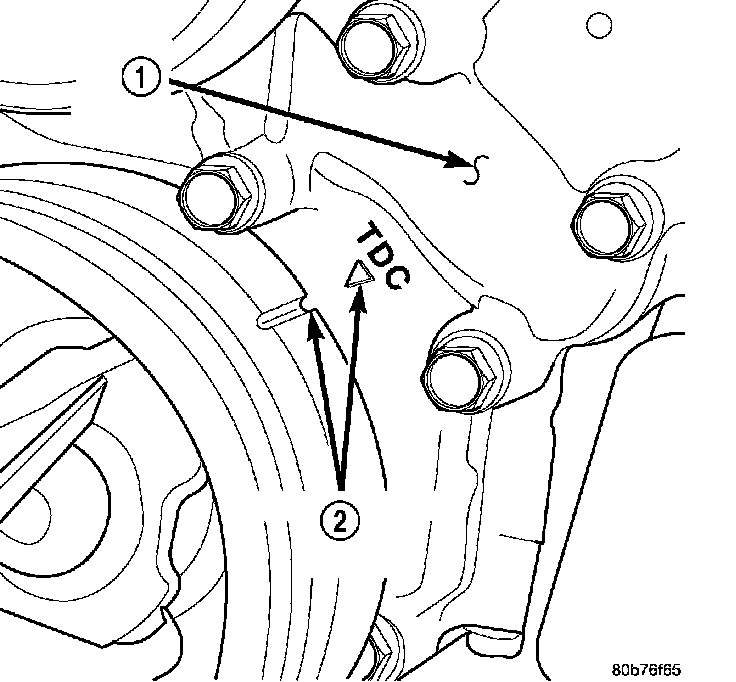 1

TDC

2

80b76f65