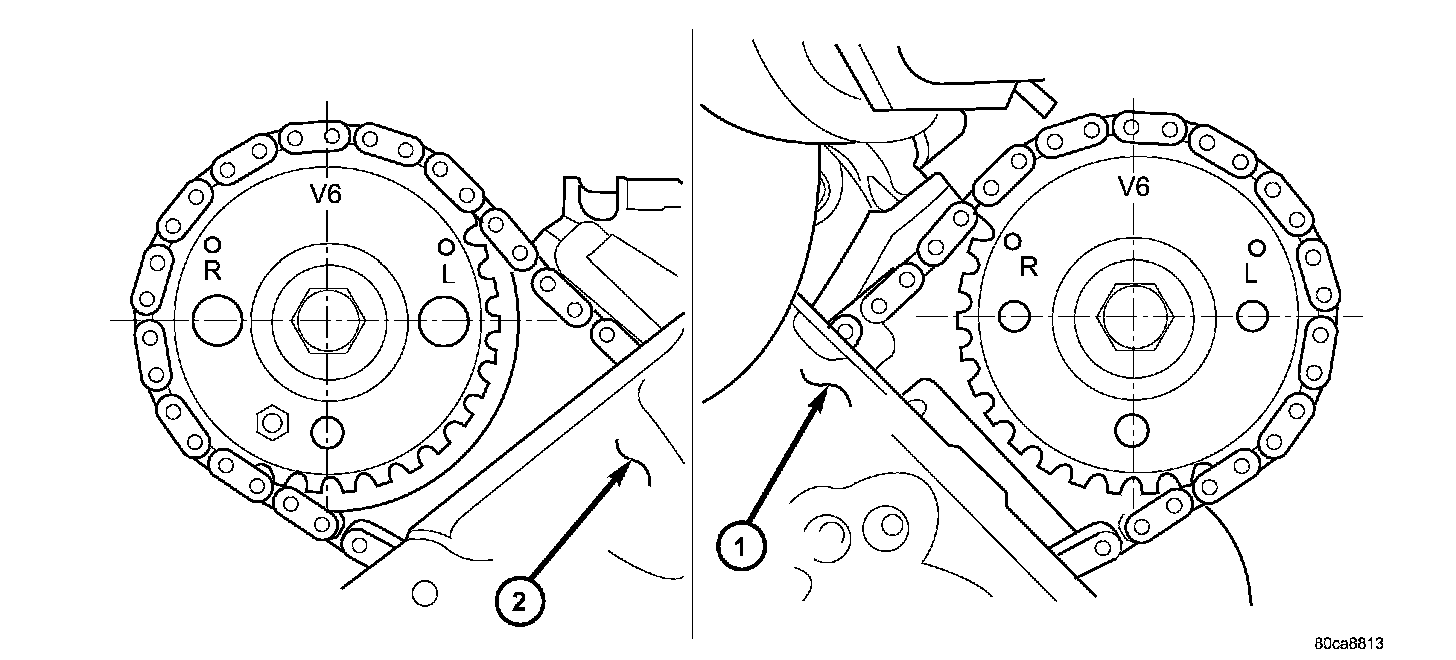 V6
R
L
2
V6
R
L
1
80ca8813