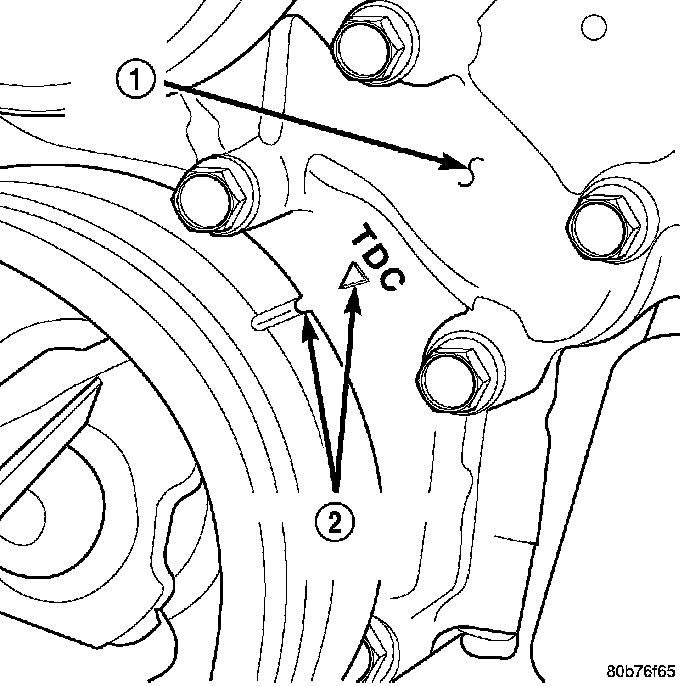 1

TDC

2

80b76f65