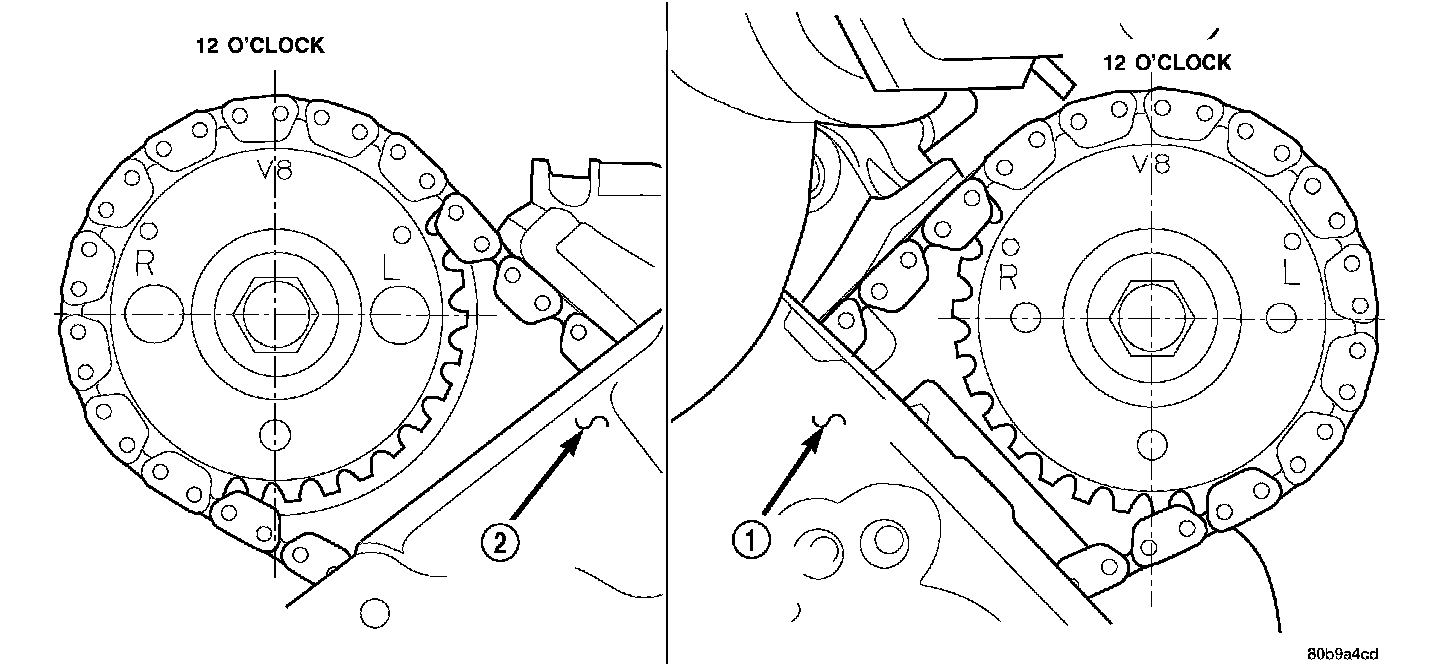 12 O'CLOCK

V8

R

L

2

12 O'CLOCK

V8

R

L

1

80b9a4cd