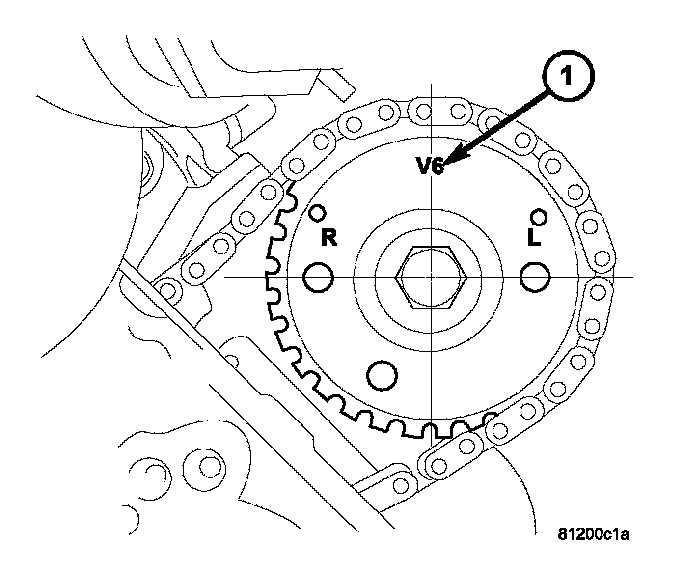 1
V6
R
L
81200c1a