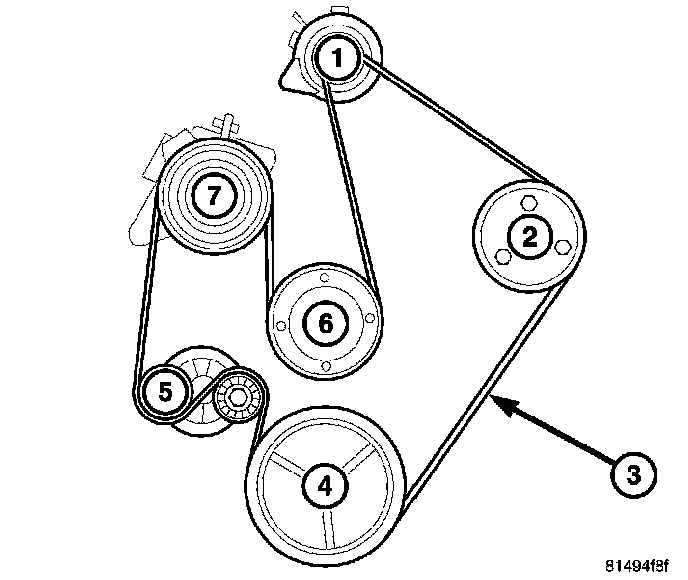 1
7
2
6
5
3
4
81494f8f